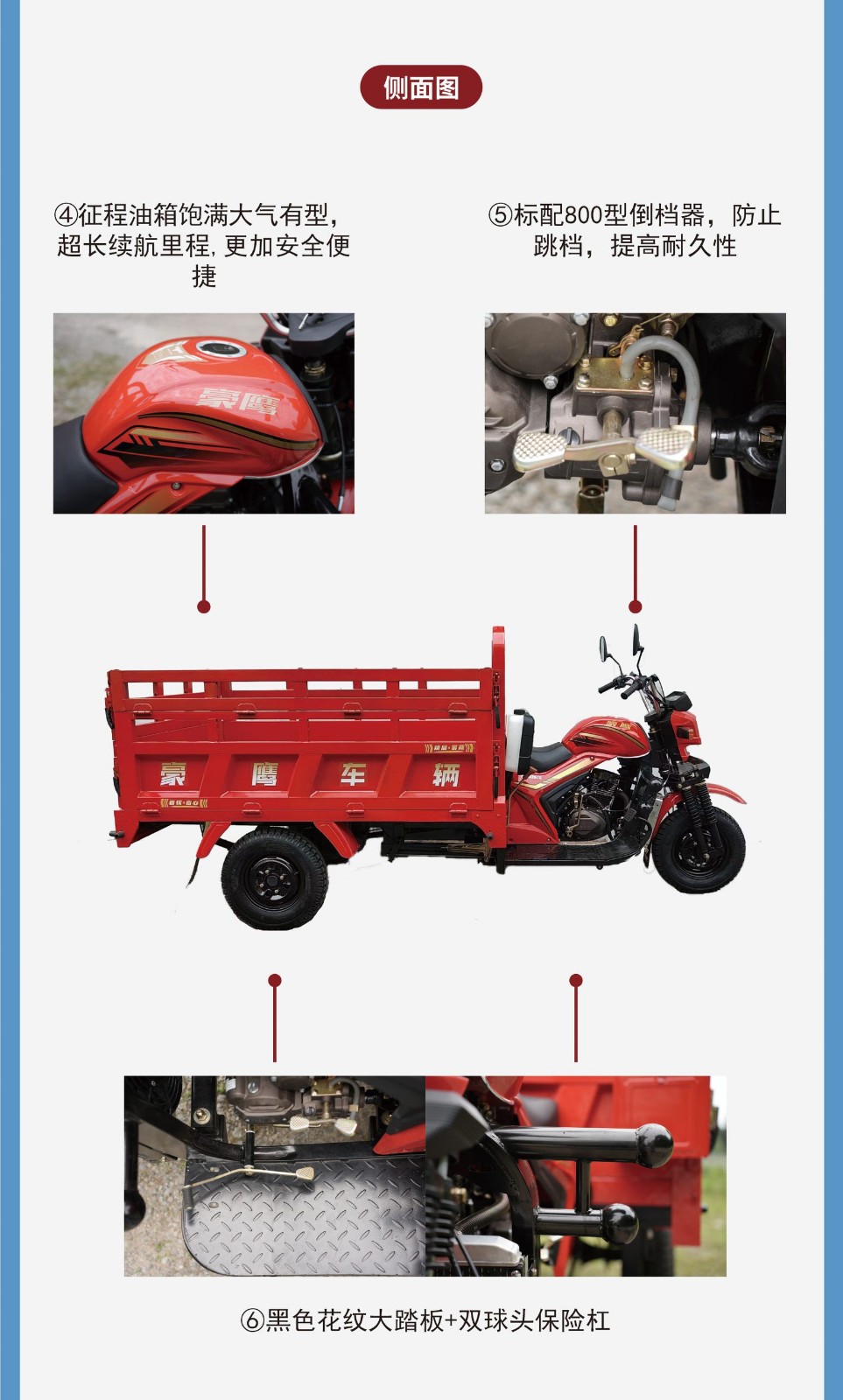 侧面图

④征程油箱饱满大气有型，超长续航里程，更加安全便捷

⑤标配800型倒档器，防止跳档，提高耐久性

豪鹰

豪 鹰 车 辆

⑥黑色花纹大踏板+双球头保险杠